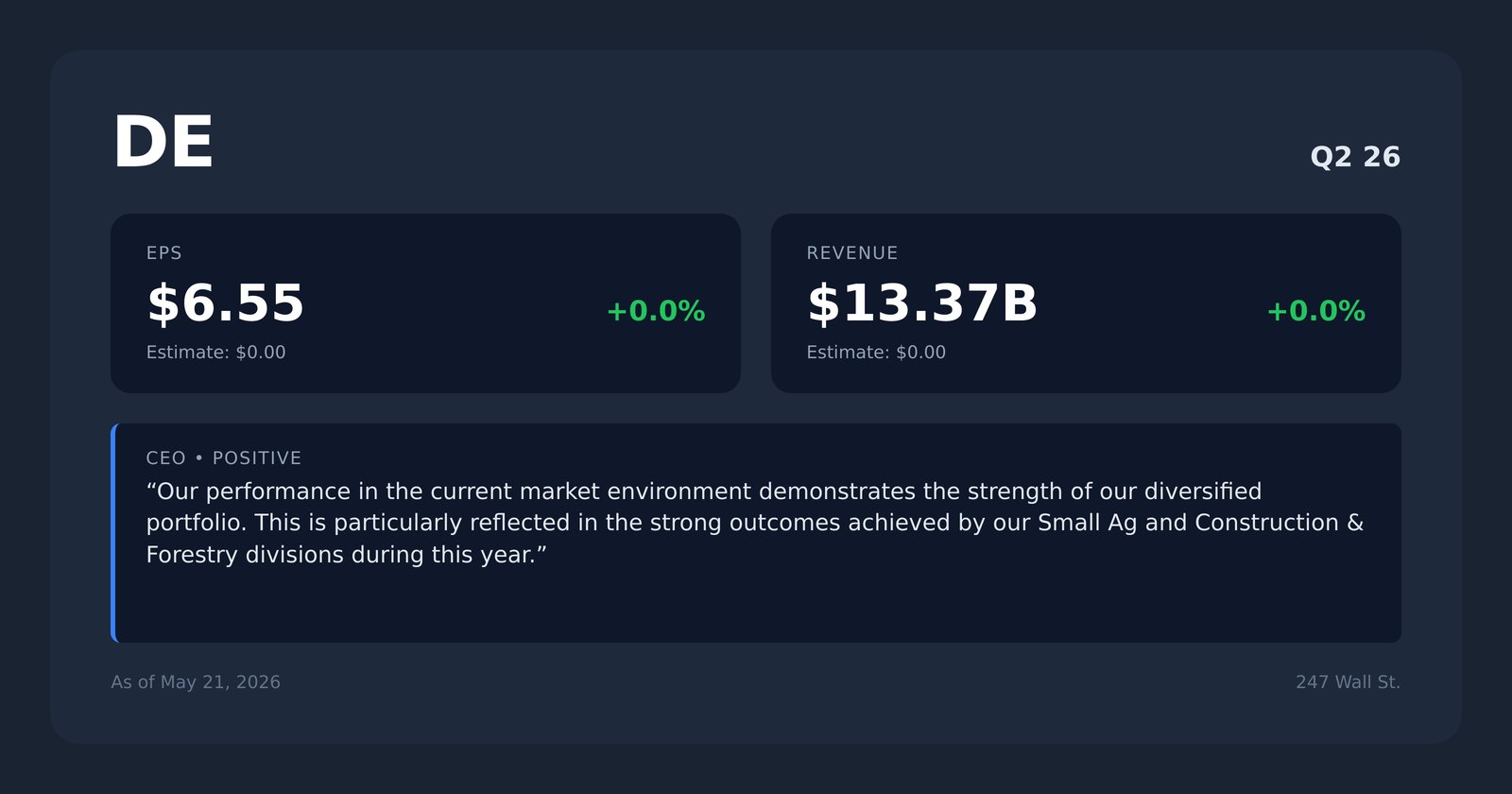 DE

Q2 26

EPS

$6.55

+0.0%

Estimate: $0.00

REVENUE

$13.37B

+0.0%

Estimate: $0.00

CEO • POSITIVE

"Our performance in the current market environment demonstrates the strength of our diversified portfolio. This is particularly reflected in the strong outcomes achieved by our Small Ag and Construction & Forestry divisions during this year."

As of May 21, 2026

247 Wall St.