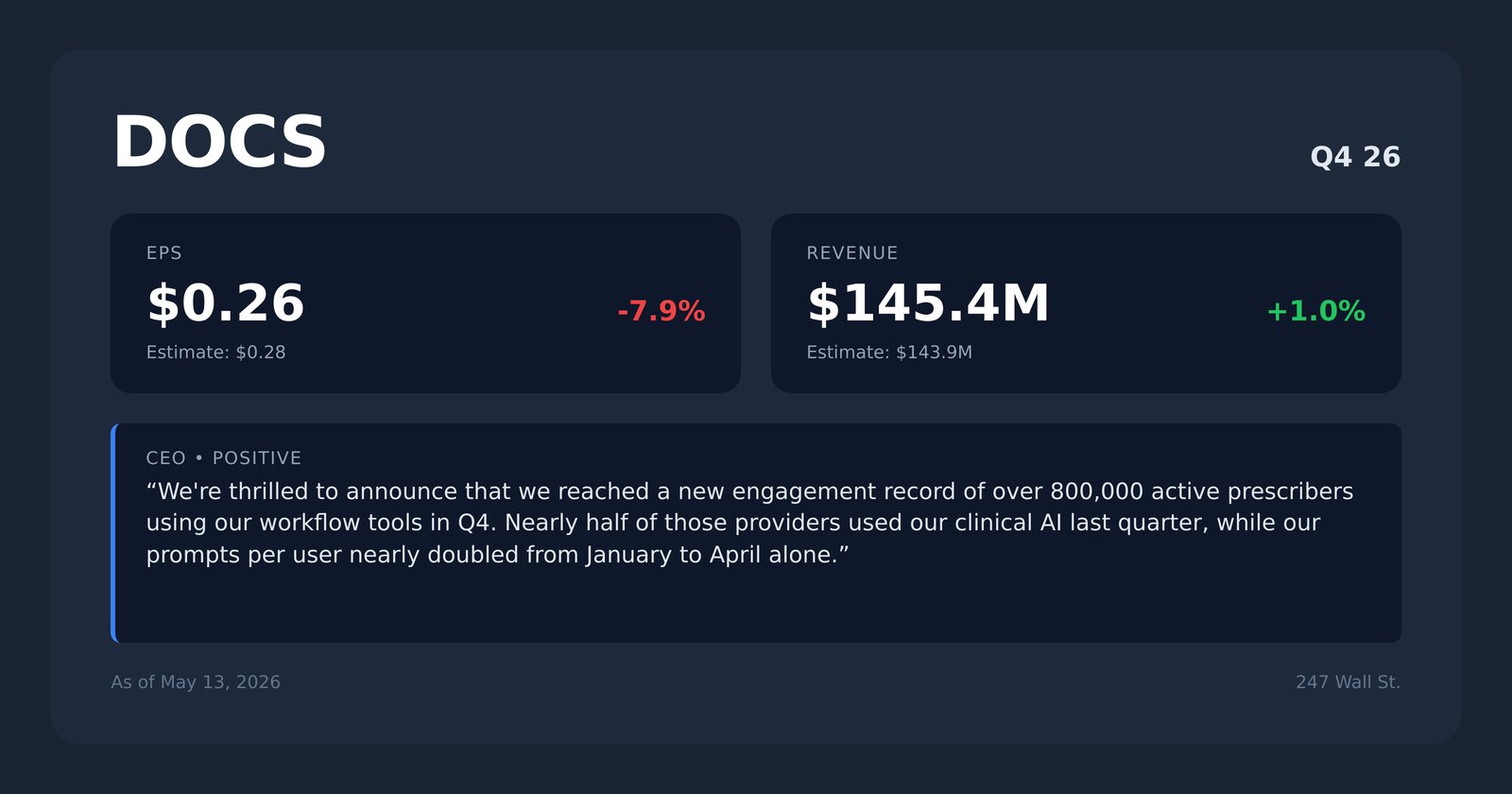 DOCS

Q4 26

EPS

$0.26

-7.9%

Estimate: $0.28

REVENUE

$145.4M

+1.0%

Estimate: $143.9M

CEO • POSITIVE

"We're thrilled to announce that we reached a new engagement record of over 800,000 active prescribers using our workflow tools in Q4. Nearly half of those providers used our clinical AI last quarter, while our prompts per user nearly doubled from January to April alone."

As of May 13, 2026

247 Wall St.