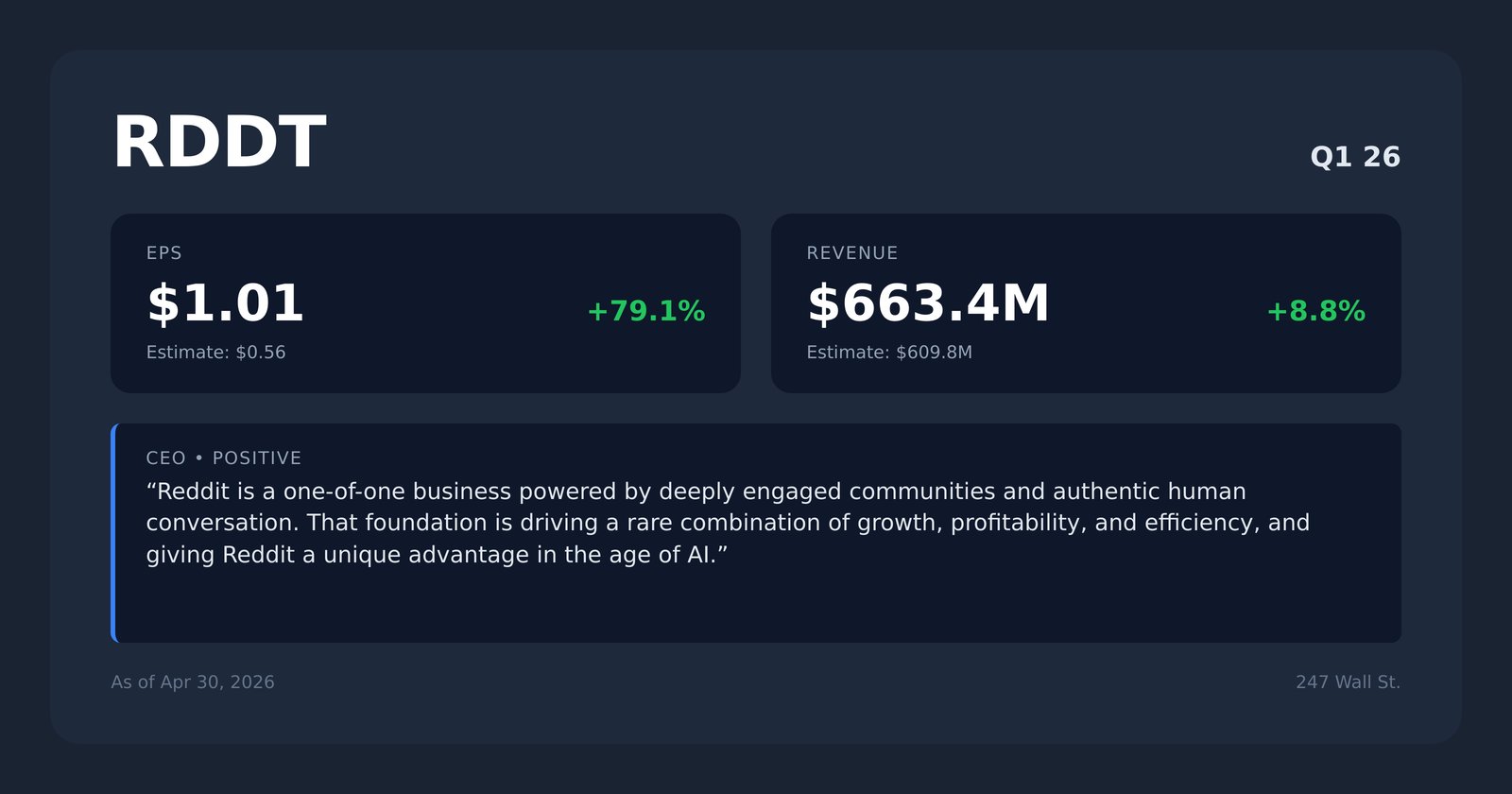 RDDT

Q1 26

EPS

$1.01

+79.1%

Estimate: $0.56

REVENUE

$663.4M

+8.8%

Estimate: $609.8M

CEO • POSITIVE

"Reddit is a one-of-one business powered by deeply engaged communities and authentic human conversation. That foundation is driving a rare combination of growth, profitability, and efficiency, and giving Reddit a unique advantage in the age of AI."

As of Apr 30, 2026

247 Wall St.