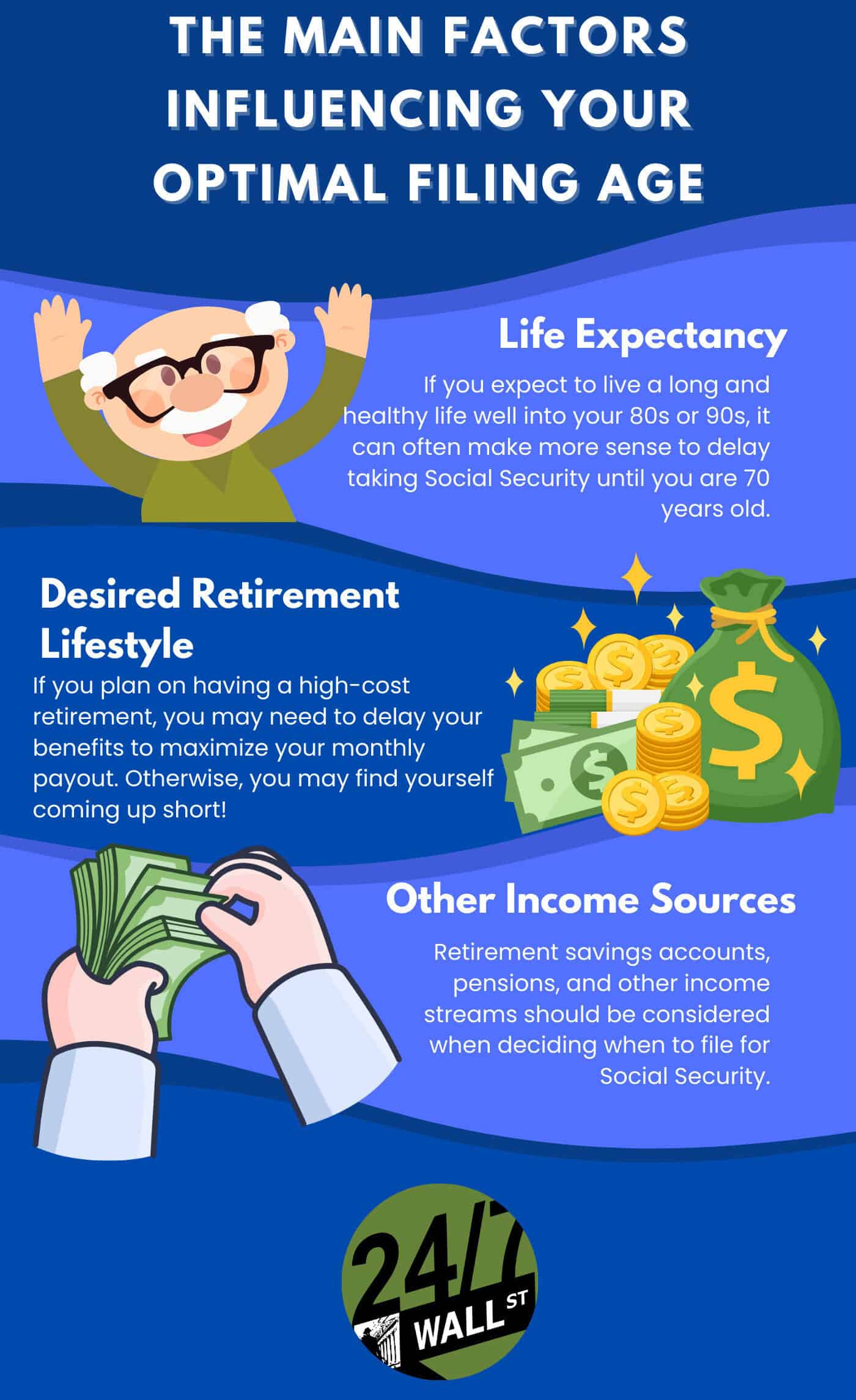 THE MAIN FACTORS INFLUENCING YOUR OPTIMAL FILING AGE

Life Expectancy

If you expect to live a long and healthy life well into your 80s or 90s, it can often make more sense to delay taking Social Security until you are 70 years old.

Desired Retirement Lifestyle

If you plan on having a high-cost retirement, you may need to delay your benefits to maximize your monthly payout. Otherwise, you may find yourself coming up short!

Other Income Sources

Retirement savings accounts, pensions, and other income streams should be considered when deciding when to file for Social Security.

24/7 WALL ST