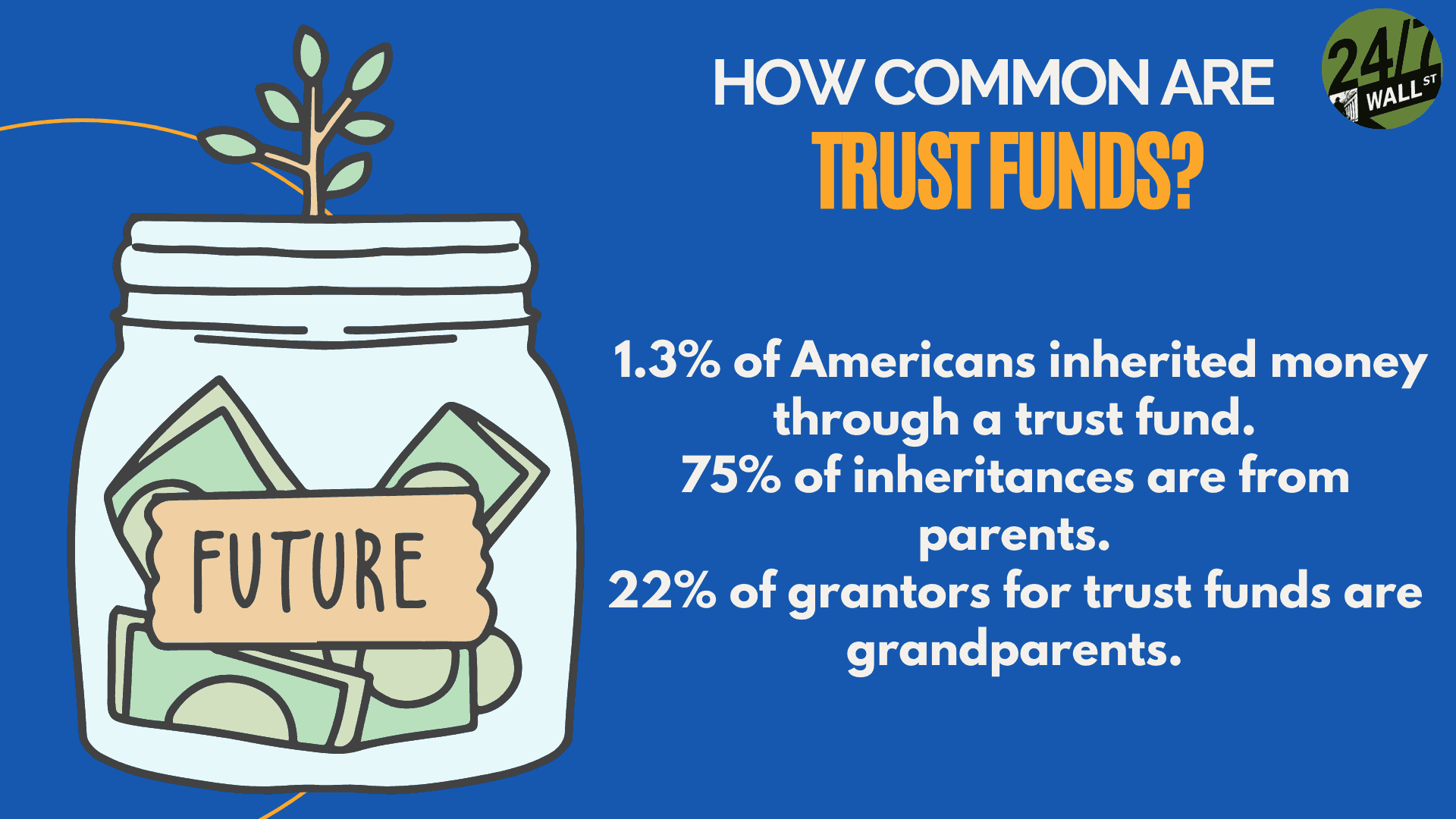 HOW COMMON ARE
TRUST FUNDS?

24/7 WALL ST

1.3% of Americans inherited money through a trust fund.
75% of inheritances are from parents.
22% of grantors for trust funds are grandparents.

FUTURE