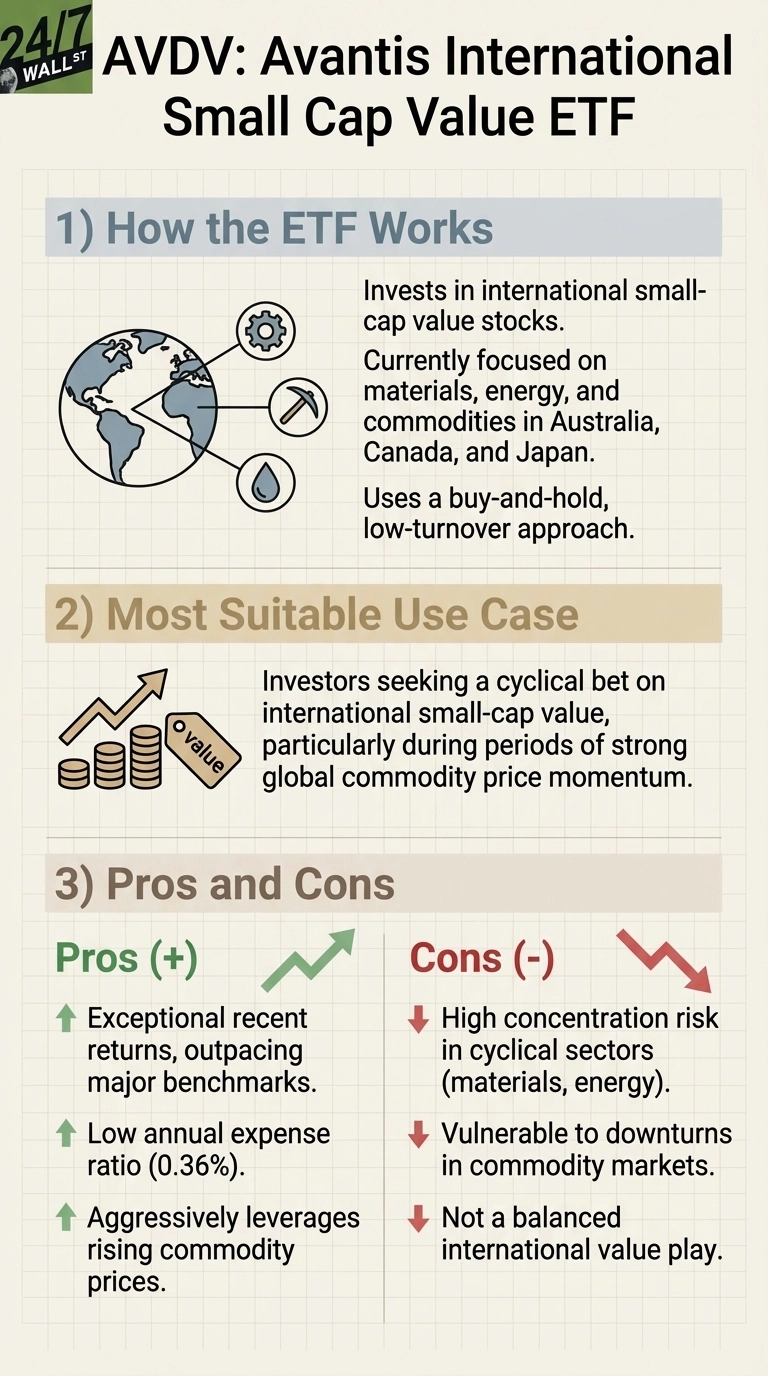 24/7 WALL ST

AVDV: Avantis International Small Cap Value ETF

1) How the ETF Works

Invests in international small-cap value stocks.

Currently focused on materials, energy, and commodities in Australia, Canada, and Japan.

Uses a buy-and-hold, low-turnover approach.

2) Most Suitable Use Case

value

Investors seeking a cyclical bet on international small-cap value, particularly during periods of strong global commodity price momentum.

3) Pros and Cons

Pros (+)

Exceptional recent returns, outpacing major benchmarks.

Low annual expense ratio (0.36%).

Aggressively leverages rising commodity prices.

Cons (-)

High concentration risk in cyclical sectors (materials, energy).

Vulnerable to downturns in commodity markets.

Not a balanced international value play.