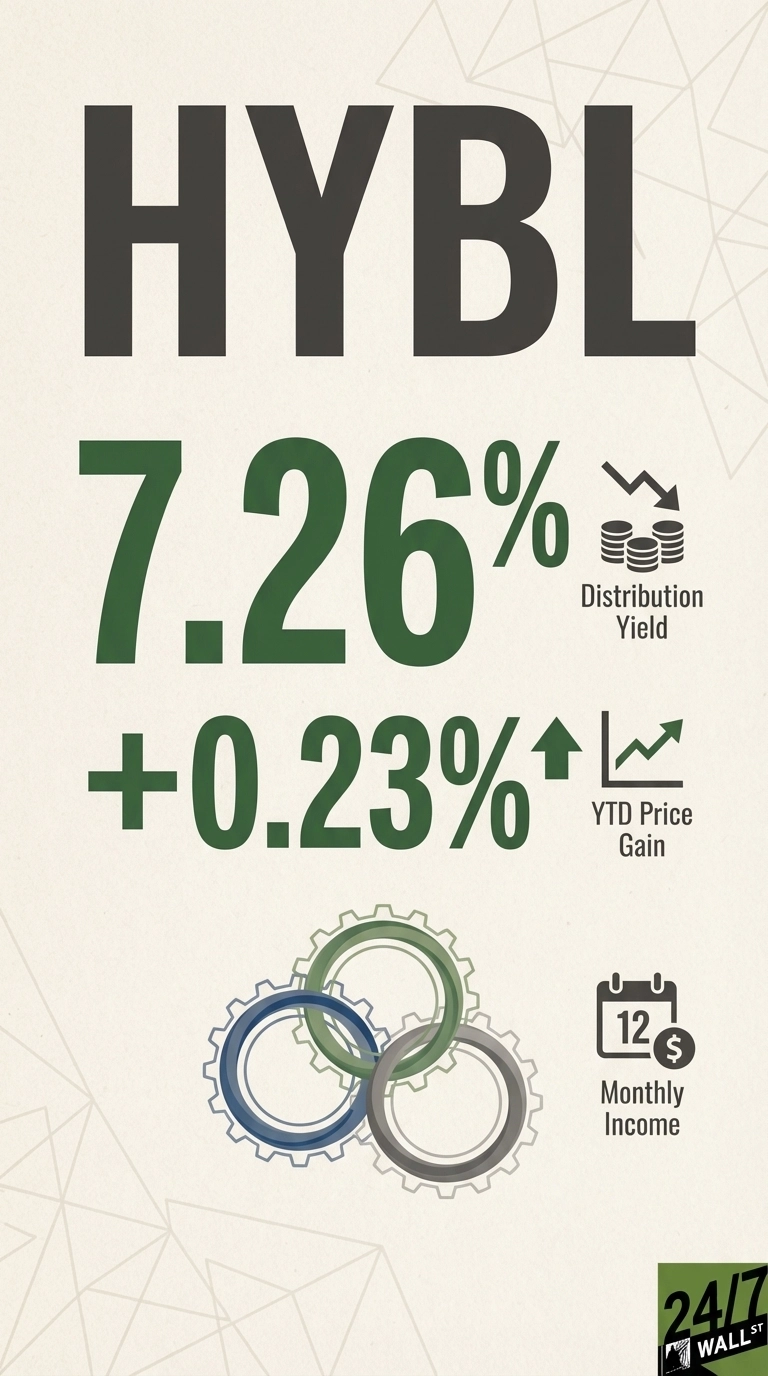 HYBL

7.26%

Distribution Yield

+0.23%

YTD Price Gain

12 $

Monthly Income

24/7 WALL ST