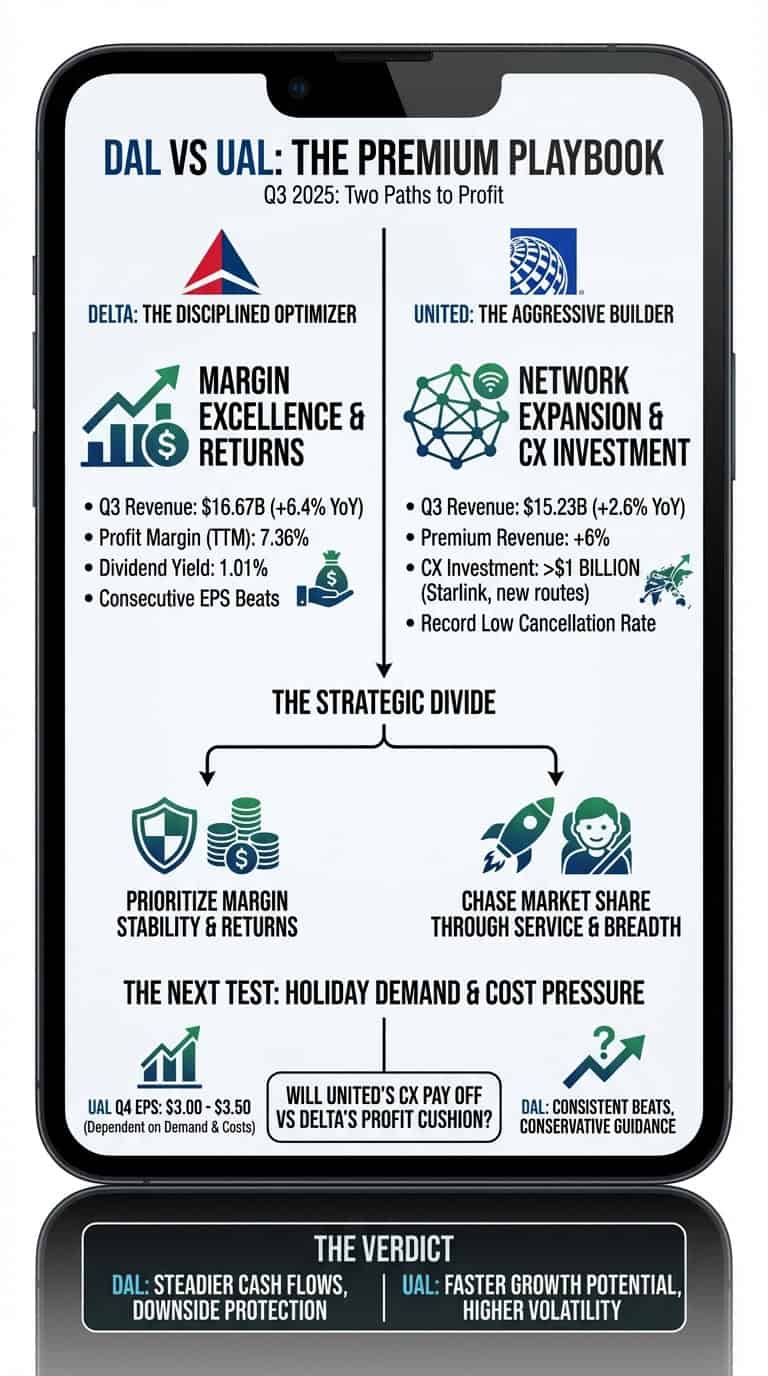 DAL VS UAL: THE PREMIUM PLAYBOOK
Q3 2025: Two Paths to Profit

DELTA: THE DISCIPLINED OPTIMIZER

MARGIN EXCELLENCE & RETURNS

• Q3 Revenue: $16.67B (+6.4% YoY)
• Profit Margin (TTM): 7.36%
• Dividend Yield: 1.01%
• Consecutive EPS Beats

UNITED: THE AGGRESSIVE BUILDER

NETWORK EXPANSION & CX INVESTMENT

• Q3 Revenue: $15.23B (+2.6% YoY)
• Premium Revenue: +6%
• CX Investment: >$1 BILLION (Starlink, new routes)
• Record Low Cancellation Rate

THE STRATEGIC DIVIDE

PRIORITIZE MARGIN STABILITY & RETURNS

CHASE MARKET SHARE THROUGH SERVICE & BREADTH

THE NEXT TEST: HOLIDAY DEMAND & COST PRESSURE

UAL Q4 EPS: $3.00 - $3.50 (Dependent on Demand & Costs)

WILL UNITED'S CX PAY OFF VS DELTA'S PROFIT CUSHION?

DAL: CONSISTENT BEATS, CONSERVATIVE GUIDANCE

THE VERDICT
DAL: STEADIER CASH FLOWS, DOWNSIDE PROTECTION
UAL: FASTER GROWTH POTENTIAL, HIGHER VOLATILITY