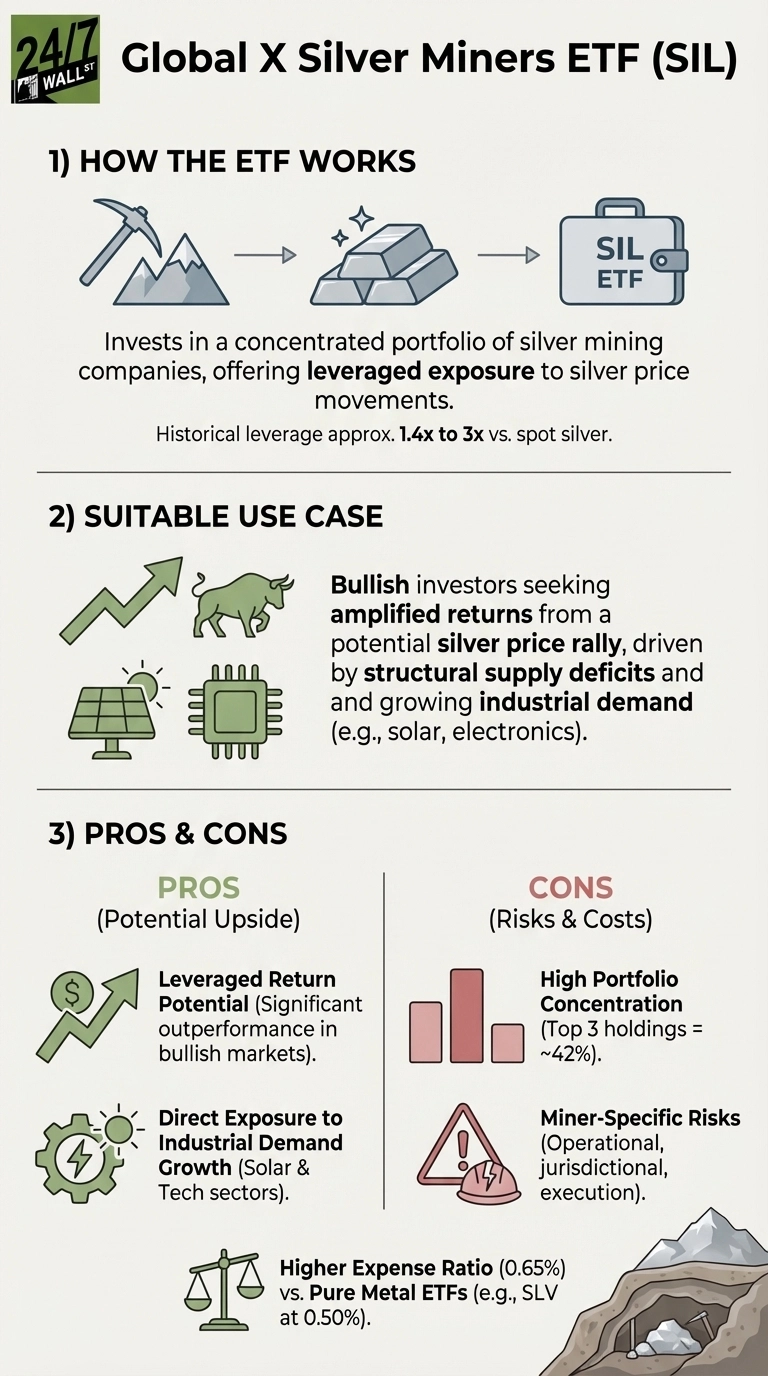 24/7 WALL ST

Global X Silver Miners ETF (SIL)

1) HOW THE ETF WORKS

SIL ETF

Invests in a concentrated portfolio of silver mining companies, offering leveraged exposure to silver price movements.

Historical leverage approx. 1.4x to 3x vs. spot silver.

2) SUITABLE USE CASE

Bullish investors seeking amplified returns from a potential silver price rally, driven by structural supply deficits and and growing industrial demand (e.g., solar, electronics).

3) PROS & CONS

PROS
(Potential Upside)

Leveraged Return Potential (Significant outperformance in bullish markets).

Direct Exposure to Industrial Demand Growth (Solar & Tech sectors).

CONS
(Risks & Costs)

High Portfolio Concentration (Top 3 holdings = ~42%).

Miner-Specific Risks (Operational, jurisdictional, execution).

Higher Expense Ratio (0.65%) vs. Pure Metal ETFs (e.g., SLV at 0.50%).