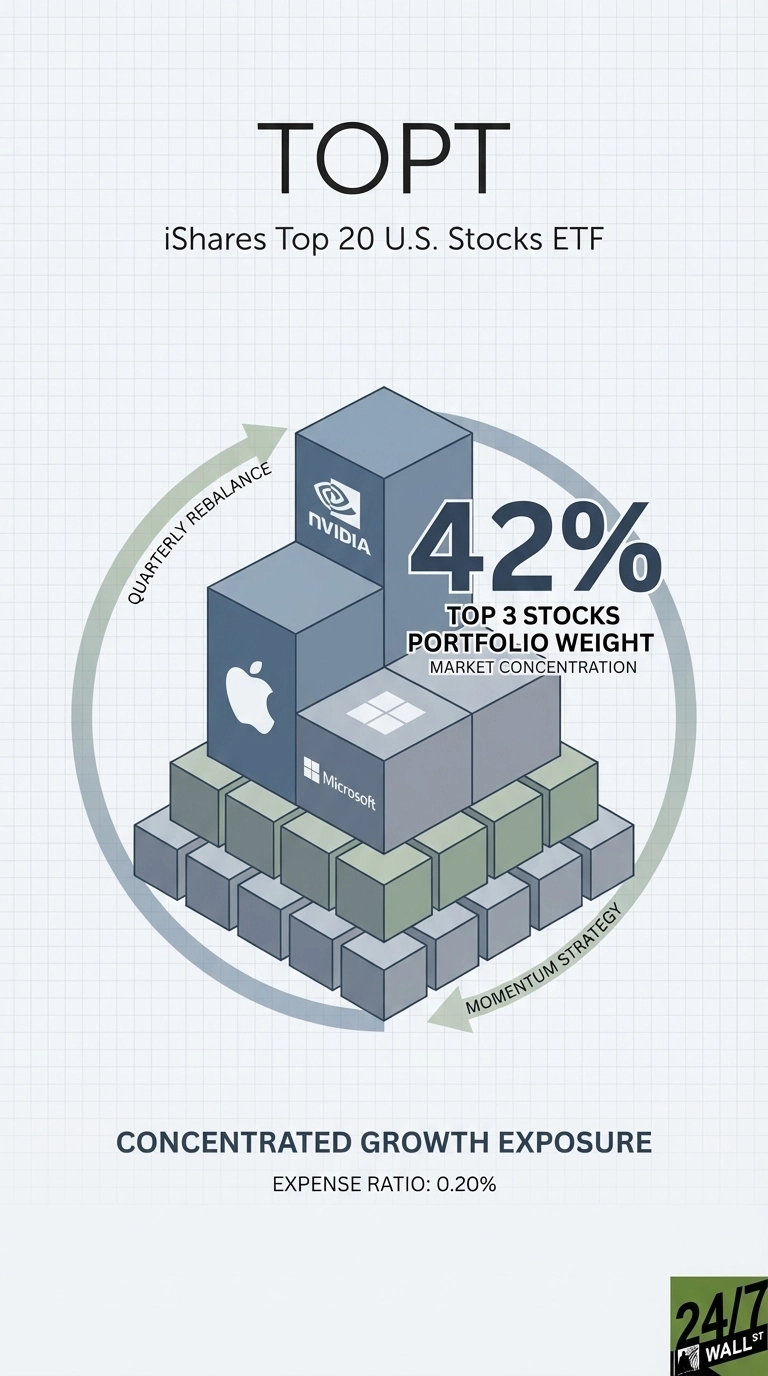 TOPT

iShares Top 20 U.S. Stocks ETF

QUARTERLY REBALANCE

NVIDIA

42%

TOP 3 STOCKS PORTFOLIO WEIGHT

MARKET CONCENTRATION

Microsoft

MOMENTUM STRATEGY

CONCENTRATED GROWTH EXPOSURE

EXPENSE RATIO: 0.20%

24/7 WALL ST