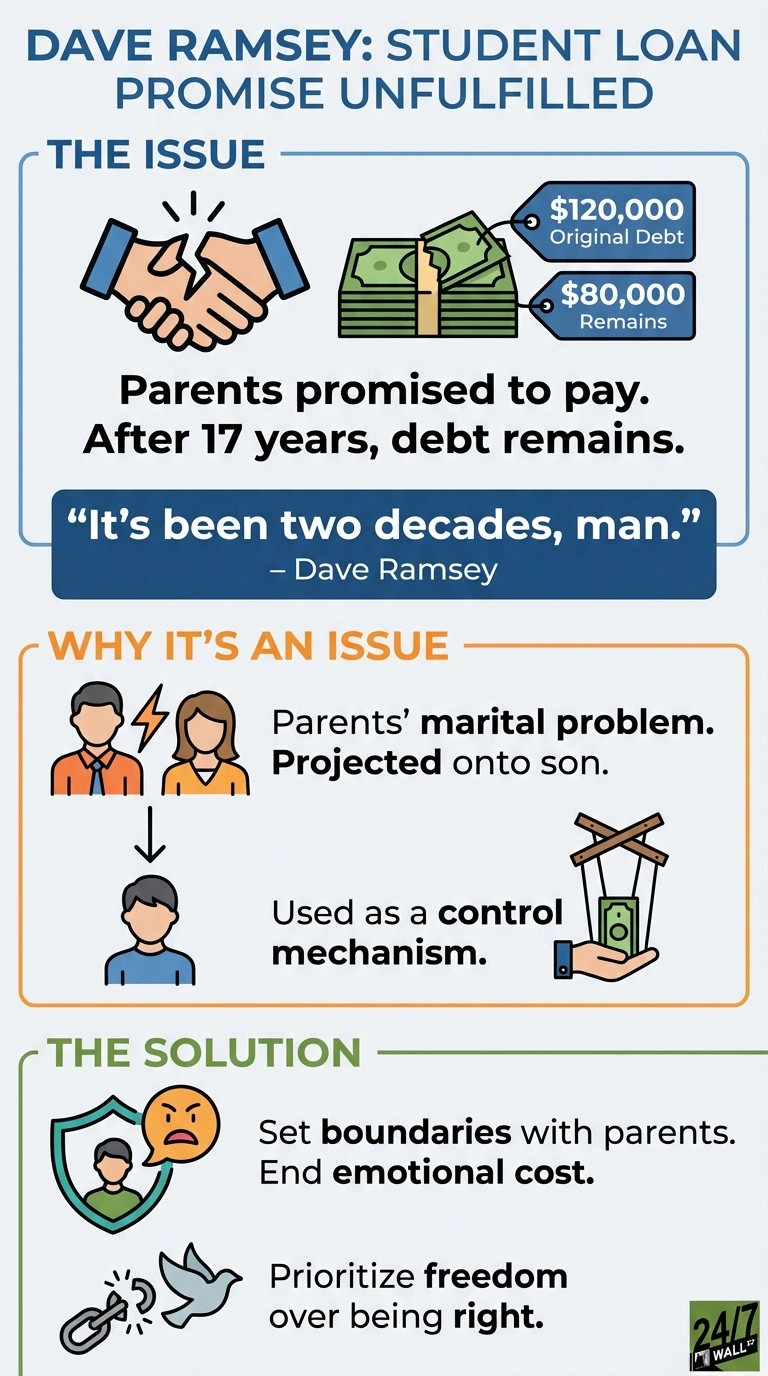 DAVE RAMSEY: STUDENT LOAN PROMISE UNFULFILLED

THE ISSUE

$120,000
Original Debt

$80,000
Remains

Parents promised to pay. After 17 years, debt remains.

"It's been two decades, man."
– Dave Ramsey

WHY IT'S AN ISSUE

Parents' marital problem. Projected onto son.

Used as a control mechanism.

THE SOLUTION

Set boundaries with parents. End emotional cost.

Prioritize freedom over being right.

24/7 WALL ST