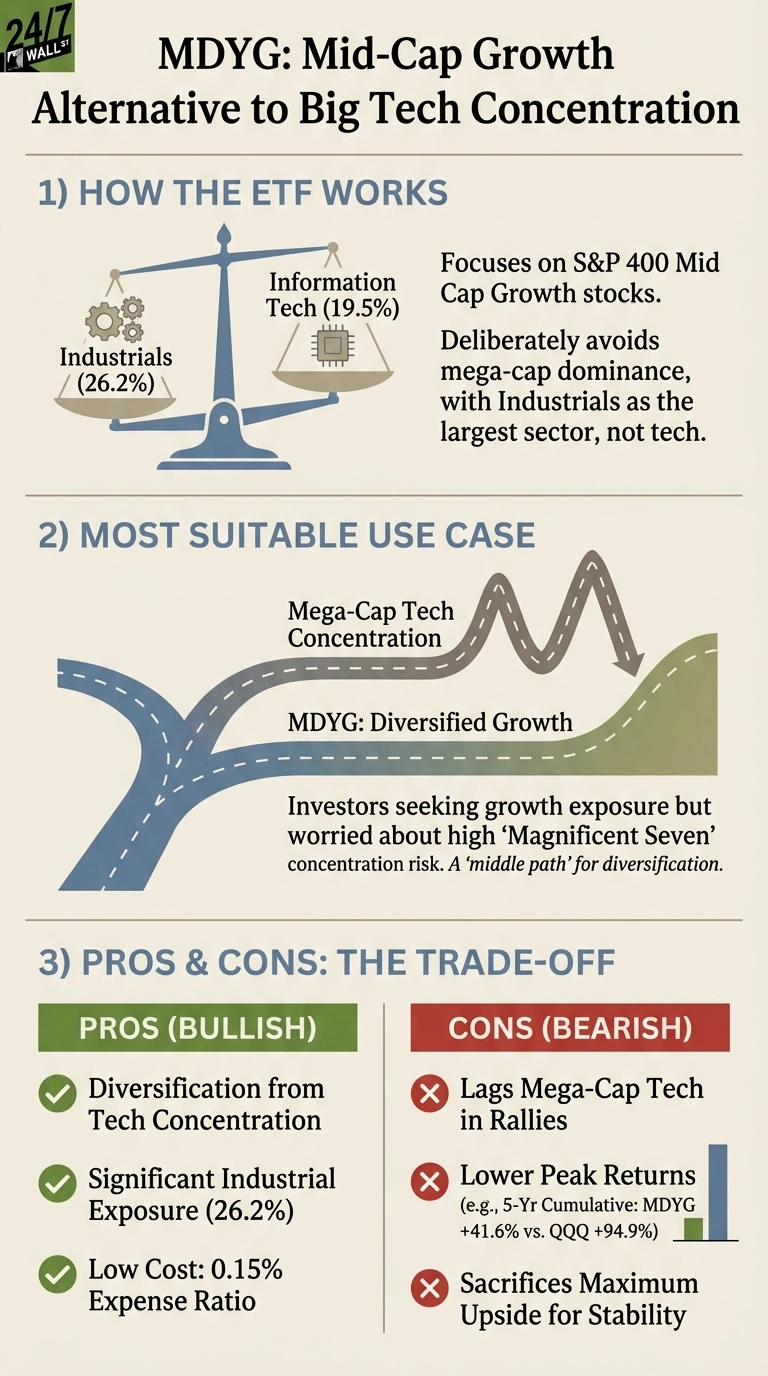 24/7 WALL ST

MDYG: Mid-Cap Growth Alternative to Big Tech Concentration

1) HOW THE ETF WORKS

Industrials (26.2%)

Information Tech (19.5%)

Focuses on S&P 400 Mid Cap Growth stocks.

Deliberately avoids mega-cap dominance, with Industrials as the largest sector, not tech.

2) MOST SUITABLE USE CASE

Mega-Cap Tech Concentration

MDYG: Diversified Growth

Investors seeking growth exposure but worried about high 'Magnificent Seven' concentration risk. A 'middle path' for diversification.

3) PROS & CONS: THE TRADE-OFF

PROS (BULLISH)

Diversification from Tech Concentration

Significant Industrial Exposure (26.2%)

Low Cost: 0.15% Expense Ratio

CONS (BEARISH)

Lags Mega-Cap Tech in Rallies

Lower Peak Returns (e.g., 5-Yr Cumulative: MDYG +41.6% vs. QQQ +94.9%)

Sacrifices Maximum Upside for Stability