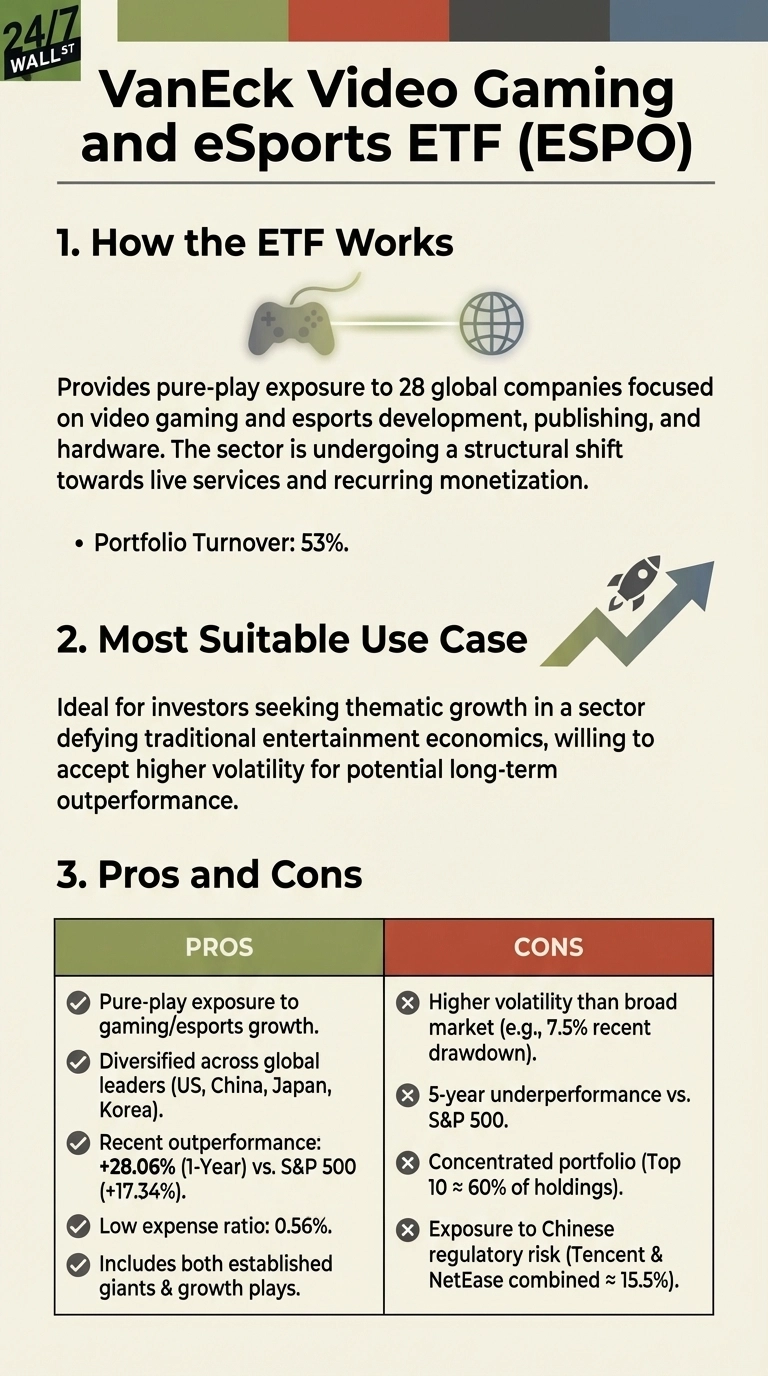 24/7 WALL ST

VanEck Video Gaming and eSports ETF (ESPO)

1. How the ETF Works

Provides pure-play exposure to 28 global companies focused on video gaming and esports development, publishing, and hardware. The sector is undergoing a structural shift towards live services and recurring monetization.

• Portfolio Turnover: 53%.

2. Most Suitable Use Case

Ideal for investors seeking thematic growth in a sector defying traditional entertainment economics, willing to accept higher volatility for potential long-term outperformance.

3. Pros and Cons

| PROS | CONS |
|---|---|
| Pure-play exposure to gaming/esports growth. | Higher volatility than broad market (e.g., 7.5% recent drawdown). |
| Diversified across global leaders (US, China, Japan, Korea). | 5-year underperformance vs. S&P 500. |
| Recent outperformance: +28.06% (1-Year) vs. S&P 500 (+17.34%). | Concentrated portfolio (Top 10 ≈ 60% of holdings). |
| Low expense ratio: 0.56%. | Exposure to Chinese regulatory risk (Tencent & NetEase combined ≈ 15.5%). |
| Includes both established giants & growth plays. | |