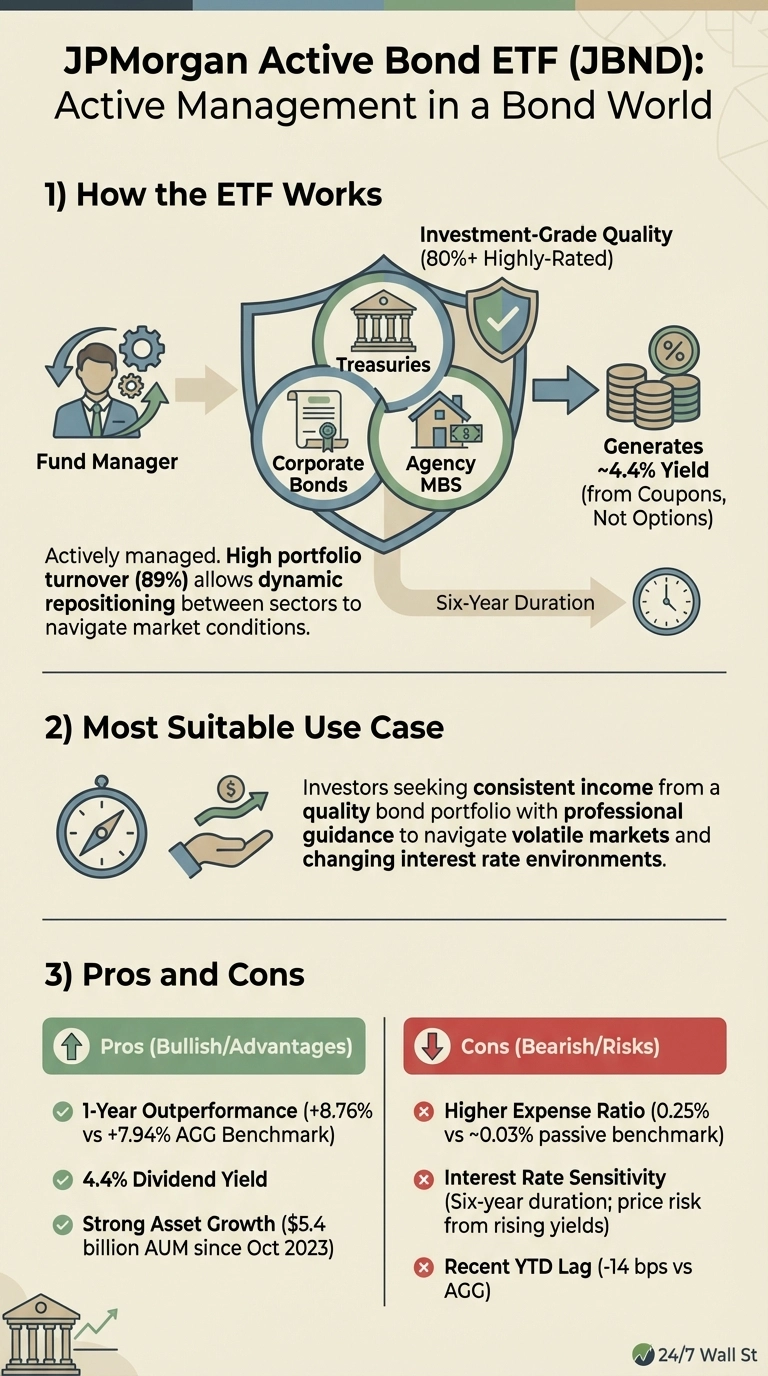 JPMorgan Active Bond ETF (JBND): Active Management in a Bond World

1) How the ETF Works

Investment-Grade Quality (80%+ Highly-Rated)

Fund Manager

Treasuries

Corporate Bonds

Agency MBS

Generates ~4.4% Yield (from Coupons, Not Options)

Actively managed. High portfolio turnover (89%) allows dynamic repositioning between sectors to navigate market conditions.

Six-Year Duration

2) Most Suitable Use Case

Investors seeking consistent income from a quality bond portfolio with professional guidance to navigate volatile markets and changing interest rate environments.

3) Pros and Cons

Pros (Bullish/Advantages)

1-Year Outperformance (+8.76% vs +7.94% AGG Benchmark)

4.4% Dividend Yield

Strong Asset Growth ($5.4 billion AUM since Oct 2023)

Cons (Bearish/Risks)

Higher Expense Ratio (0.25% vs ~0.03% passive benchmark)

Interest Rate Sensitivity (Six-year duration; price risk from rising yields)

Recent YTD Lag (-14 bps vs AGG)

24/7 Wall St