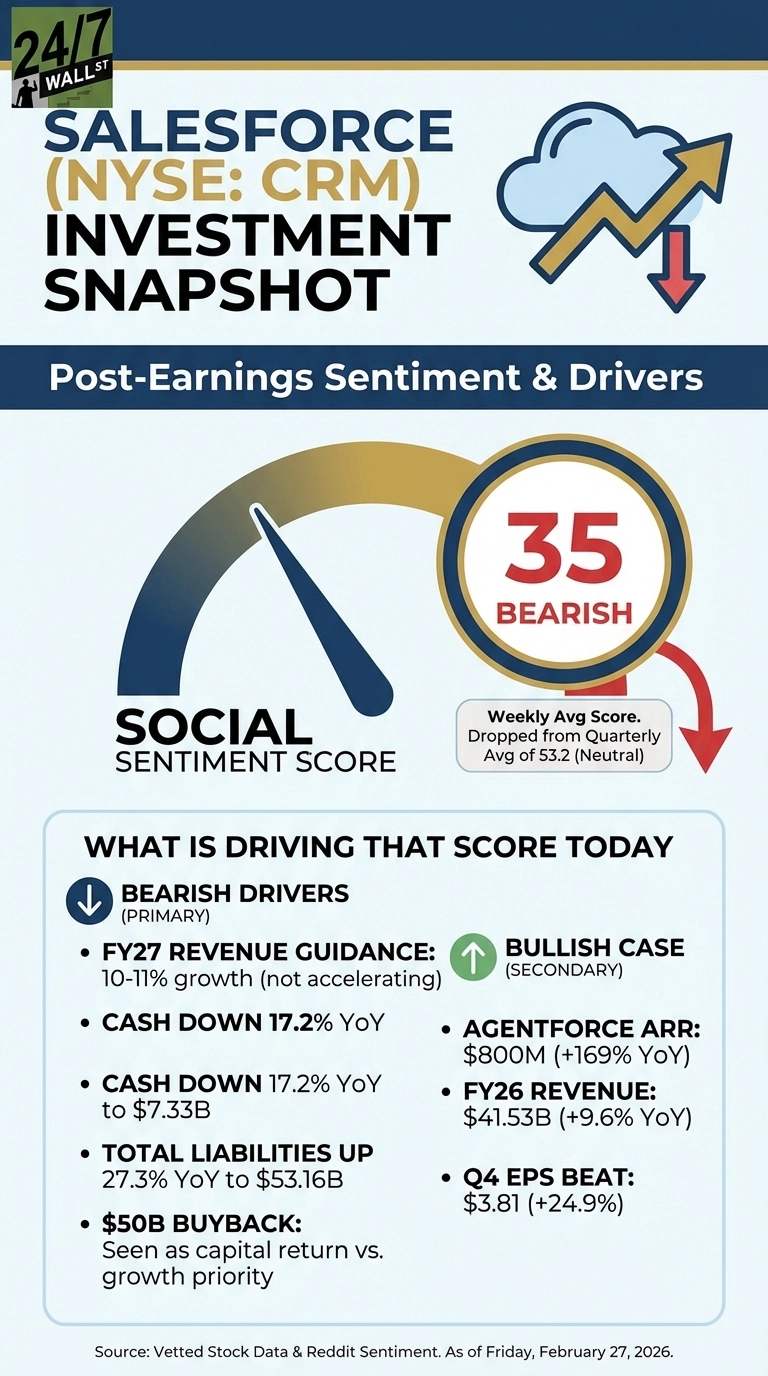 24/7 WALL ST

SALESFORCE (NYSE: CRM) INVESTMENT SNAPSHOT

Post-Earnings Sentiment & Drivers

35
BEARISH

SOCIAL
SENTIMENT SCORE

Weekly Avg Score. Dropped from Quarterly Avg of 53.2 (Neutral)

WHAT IS DRIVING THAT SCORE TODAY

BEARISH DRIVERS
(PRIMARY)

• FY27 REVENUE GUIDANCE: 10-11% growth (not accelerating)

• CASH DOWN 17.2% YoY

• CASH DOWN 17.2% YoY to $7.33B

• TOTAL LIABILITIES UP 27.3% YoY to $53.16B

• $50B BUYBACK: Seen as capital return vs. growth priority

BULLISH CASE
(SECONDARY)

• AGENTFORCE ARR: $800M (+169% YoY)

• FY26 REVENUE: $41.53B (+9.6% YoY)

• Q4 EPS BEAT: $3.81 (+24.9%)

Source: Vetted Stock Data & Reddit Sentiment. As of Friday, February 27, 2026.