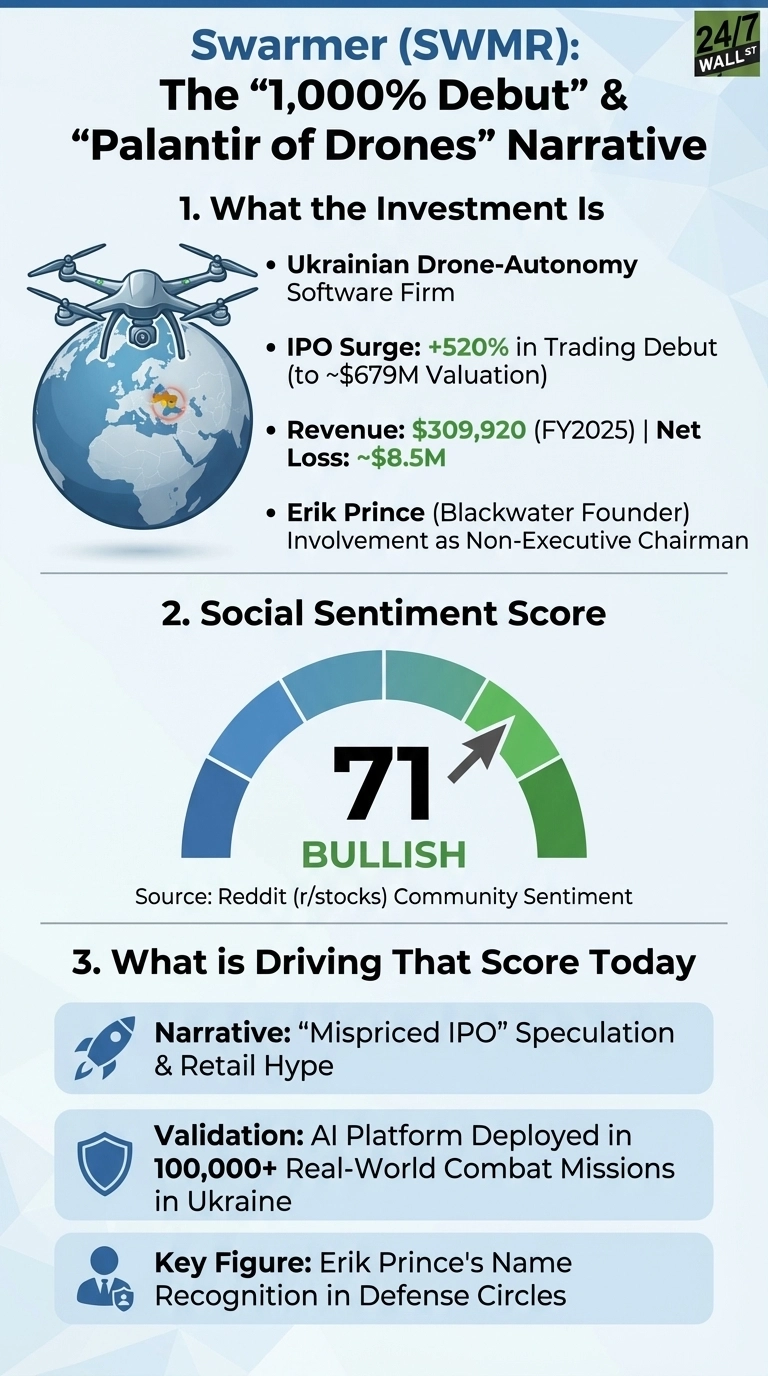 24/7 WALL ST

Swarmer (SWMR):
The “1,000% Debut” & “Palantir of Drones” Narrative

1. What the Investment Is

• Ukrainian Drone-Autonomy Software Firm

• IPO Surge: +520% in Trading Debut (to ~$679M Valuation)

• Revenue: $309,920 (FY2025) | Net Loss: ~$8.5M

• Erik Prince (Blackwater Founder) Involvement as Non-Executive Chairman

2. Social Sentiment Score

71
BULLISH

Source: Reddit (r/stocks) Community Sentiment

3. What is Driving That Score Today

Narrative: “Mispriced IPO” Speculation & Retail Hype

Validation: AI Platform Deployed in 100,000+ Real-World Combat Missions in Ukraine

Key Figure: Erik Prince's Name Recognition in Defense Circles