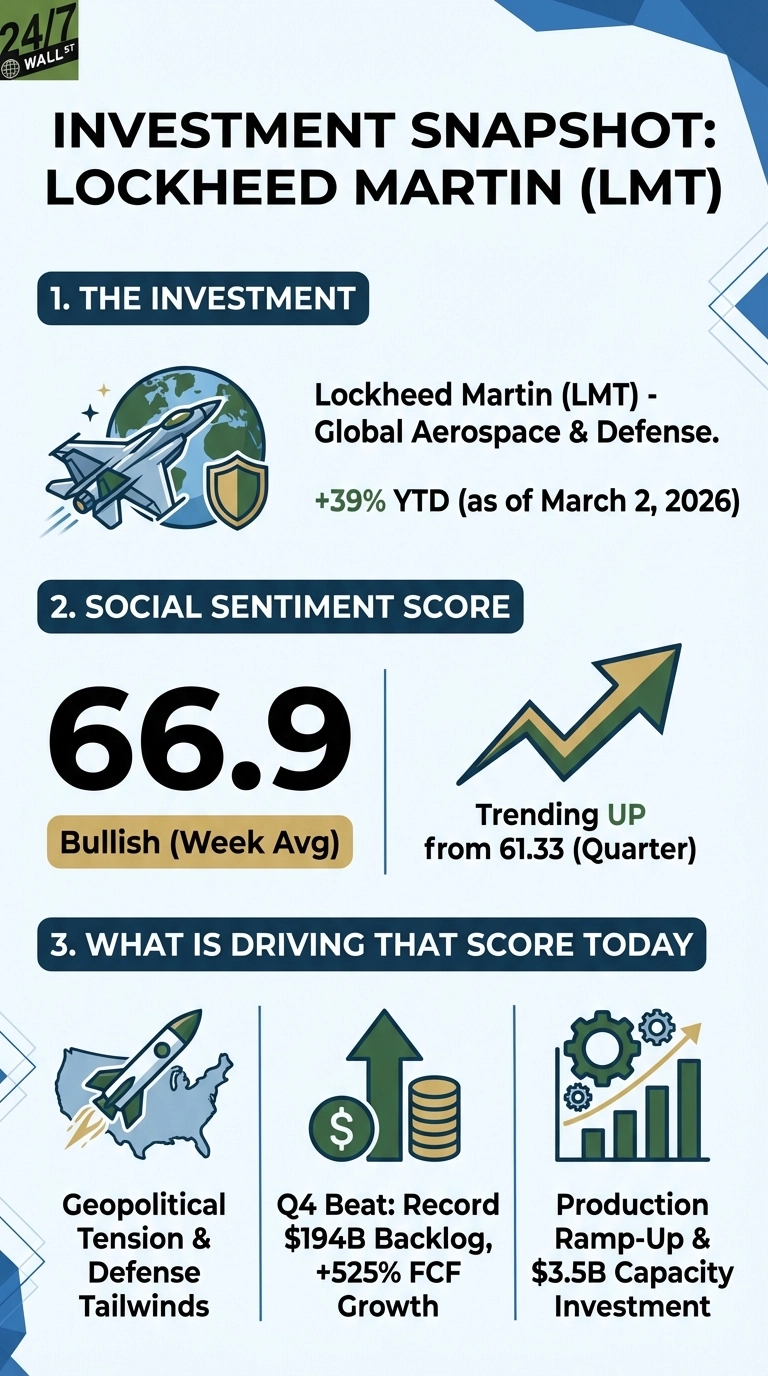 24/7 WALL ST

INVESTMENT SNAPSHOT: LOCKHEED MARTIN (LMT)

1. THE INVESTMENT

Lockheed Martin (LMT) - Global Aerospace & Defense.

+39% YTD (as of March 2, 2026)

2. SOCIAL SENTIMENT SCORE

66.9

Bullish (Week Avg)

Trending UP from 61.33 (Quarter)

3. WHAT IS DRIVING THAT SCORE TODAY

Geopolitical Tension & Defense Tailwinds

Q4 Beat: Record $194B Backlog, +525% FCF Growth

Production Ramp-Up & $3.5B Capacity Investment