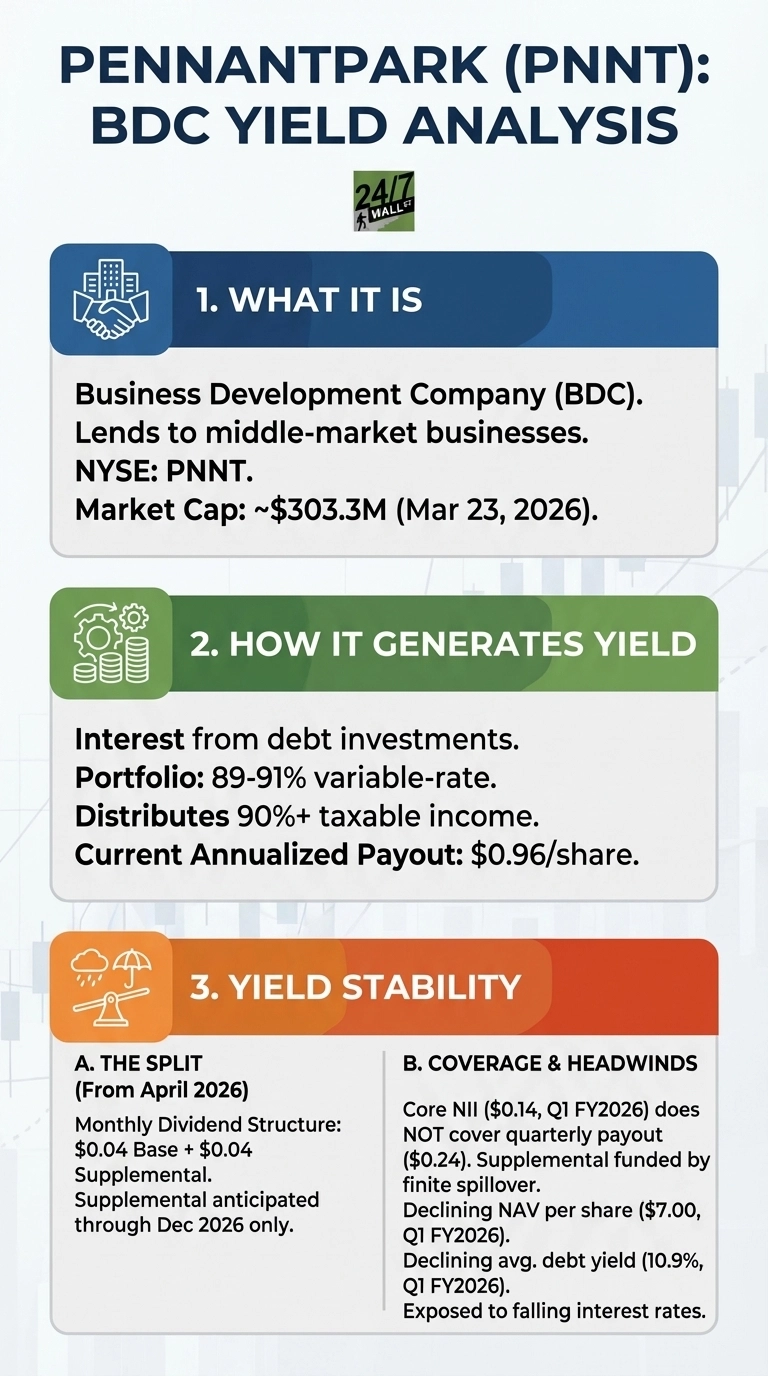 PENNANTPARK (PNNT): BDC YIELD ANALYSIS

24/7 WALL ST

1. WHAT IT IS

Business Development Company (BDC).
Lends to middle-market businesses.
NYSE: PNNT.
Market Cap: ~$303.3M (Mar 23, 2026).

2. HOW IT GENERATES YIELD

Interest from debt investments.
Portfolio: 89-91% variable-rate.
Distributes 90%+ taxable income.
Current Annualized Payout: $0.96/share.

3. YIELD STABILITY

A. THE SPLIT
(From April 2026)

Monthly Dividend Structure: $0.04 Base + $0.04 Supplemental.
Supplemental anticipated through Dec 2026 only.

B. COVERAGE & HEADWINDS

Core NII ($0.14, Q1 FY2026) does NOT cover quarterly payout ($0.24). Supplemental funded by finite spillover.
Declining NAV per share ($7.00, Q1 FY2026).
Declining avg. debt yield (10.9%, Q1 FY2026).
Exposed to falling interest rates.