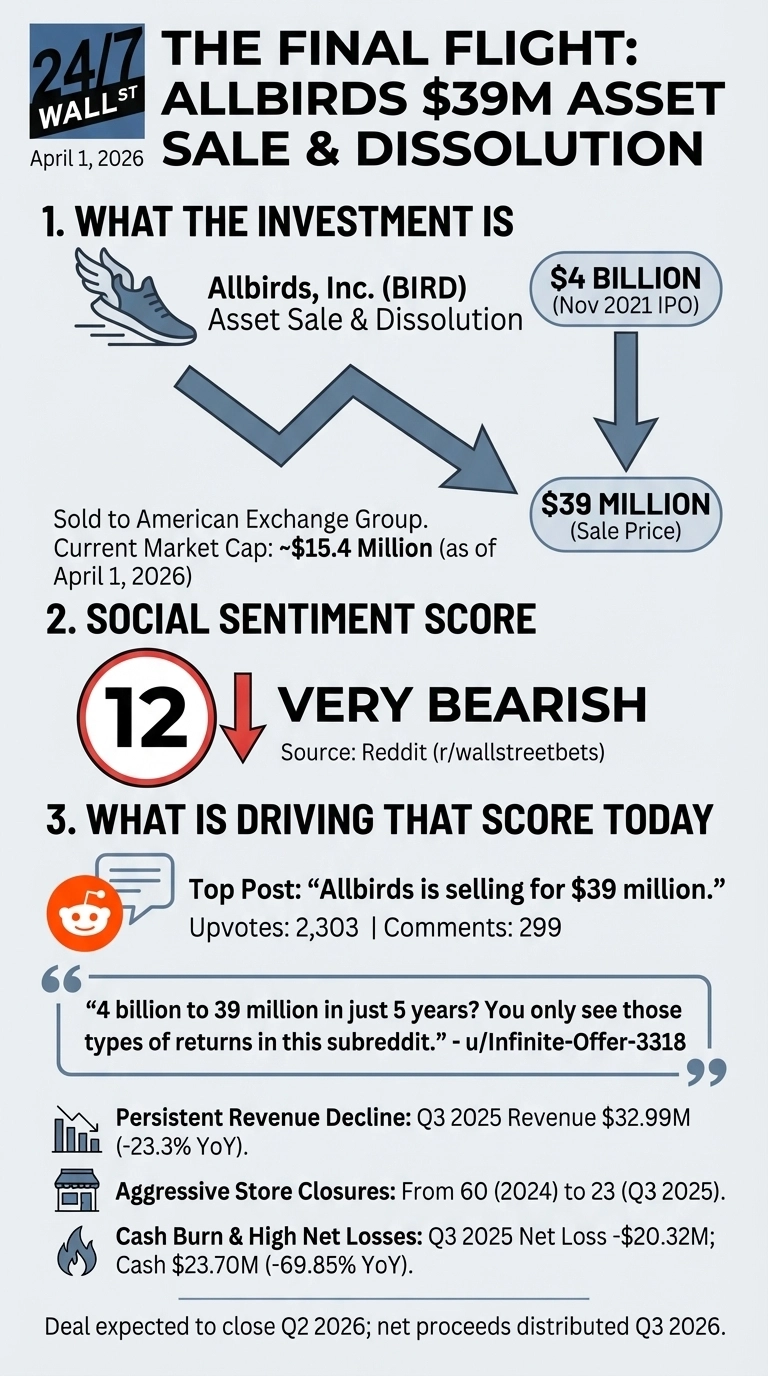 24/7 WALL ST

April 1, 2026

THE FINAL FLIGHT: ALLBIRDS $39M ASSET SALE & DISSOLUTION

1. WHAT THE INVESTMENT IS

Allbirds, Inc. (BIRD)
Asset Sale & Dissolution

$4 BILLION
(Nov 2021 IPO)

$39 MILLION
(Sale Price)

Sold to American Exchange Group. Current Market Cap: ~$15.4 Million (as of April 1, 2026)

2. SOCIAL SENTIMENT SCORE

12

VERY BEARISH
Source: Reddit (r/wallstreetbets)

3. WHAT IS DRIVING THAT SCORE TODAY

Top Post: “Allbirds is selling for $39 million.”
Upvotes: 2,303 | Comments: 299

“4 billion to 39 million in just 5 years? You only see those types of returns in this subreddit.” - u/Infinite-Offer-3318

Persistent Revenue Decline: Q3 2025 Revenue $32.99M (-23.3% YoY).

Aggressive Store Closures: From 60 (2024) to 23 (Q3 2025).

Cash Burn & High Net Losses: Q3 2025 Net Loss -$20.32M; Cash $23.70M (-69.85% YoY).

Deal expected to close Q2 2026; net proceeds distributed Q3 2026.