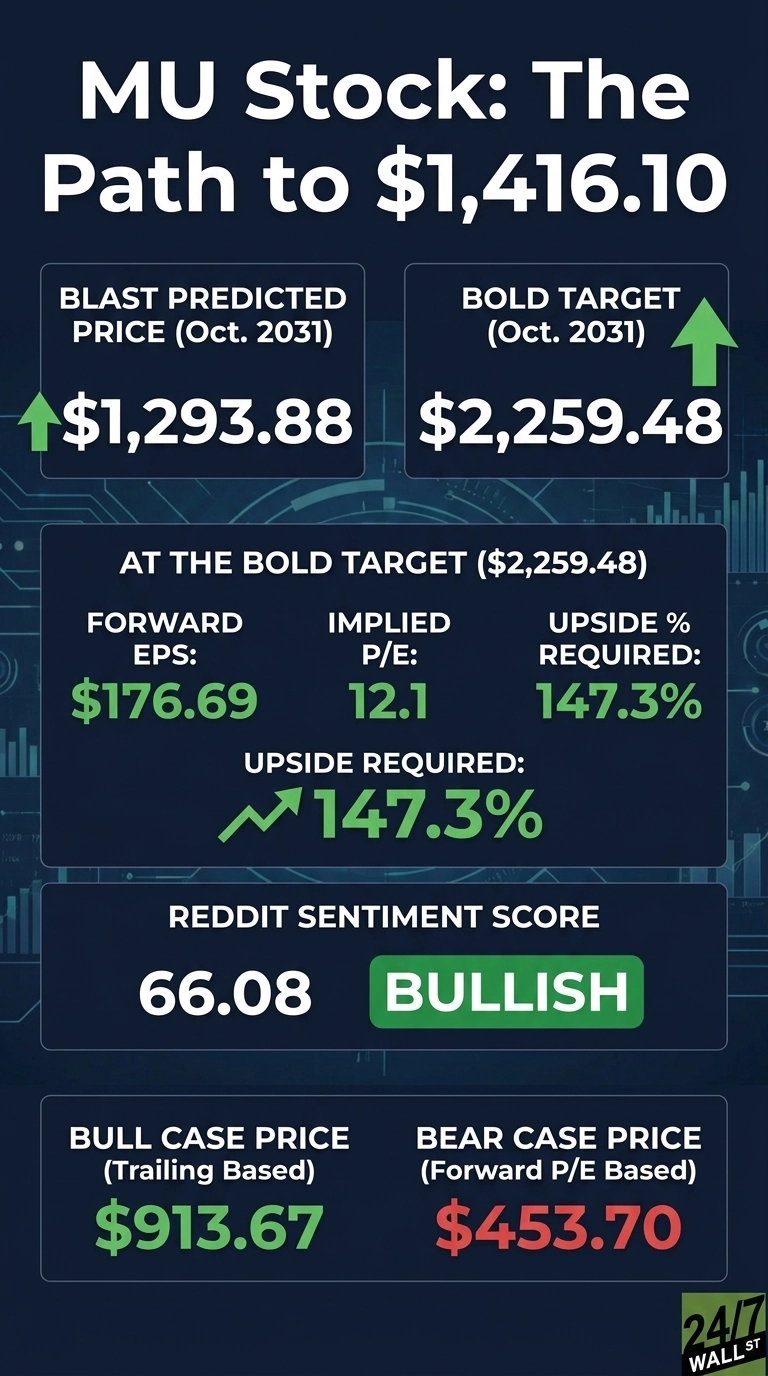 MU Stock: The Path to $1,416.10

BLAST PREDICTED PRICE (Oct. 2031)

$1,293.88

BOLD TARGET (Oct. 2031)

$2,259.48

AT THE BOLD TARGET ($2,259.48)

FORWARD EPS:
$176.69

IMPLIED P/E:
12.1

UPSIDE % REQUIRED:
147.3%

UPSIDE REQUIRED:
147.3%

REDDIT SENTIMENT SCORE

66.08

BULLISH

BULL CASE PRICE
(Trailing Based)
$913.67

BEAR CASE PRICE
(Forward P/E Based)
$453.70

24/7 WALL ST